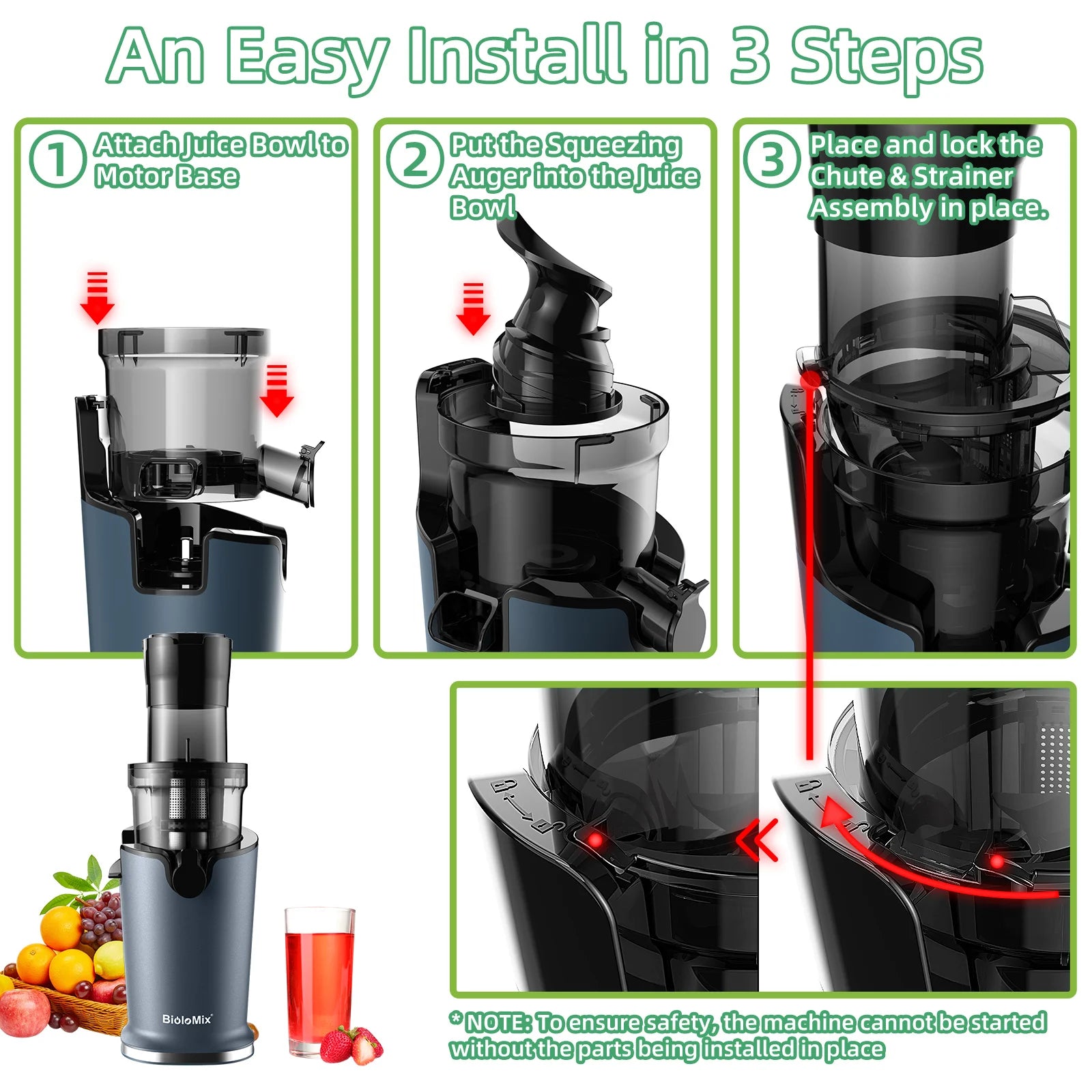 An Easy Install in 3 Steps

1 Attach Juice Bowl to Motor Base

2 Put the Squeezing Auger into the Juice Bowl

3 Place and lock the Chute & Strainer Assembly in place.

BioloMix

* NOTE: To ensure safety, the machine cannot be started without the parts being installed in place